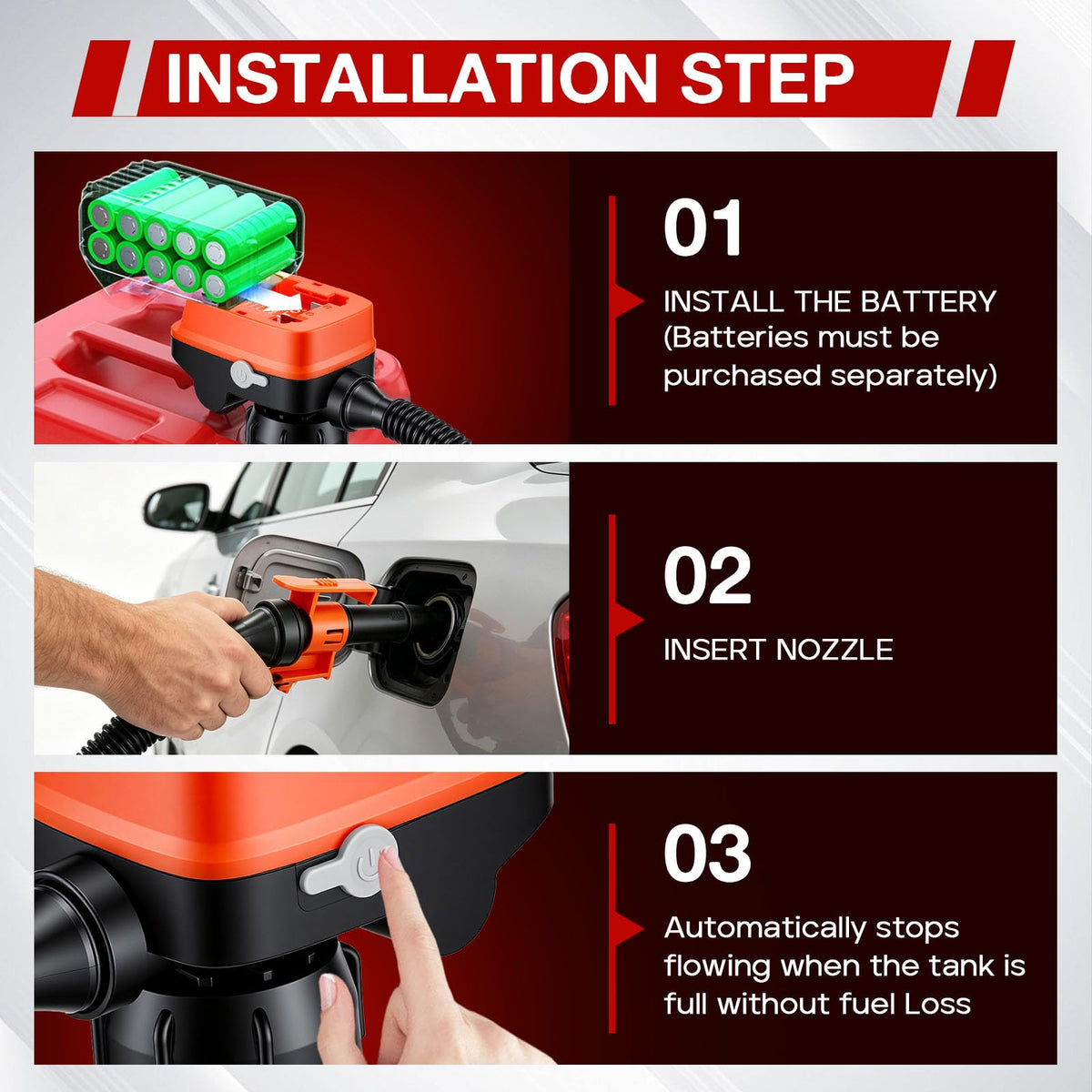 INSTALLATION STEP

01

INSTALL THE BATTERY (Batteries must be purchased separately)

02

INSERT NOZZLE

03

Automatically stops flowing when the tank is full without fuel Loss