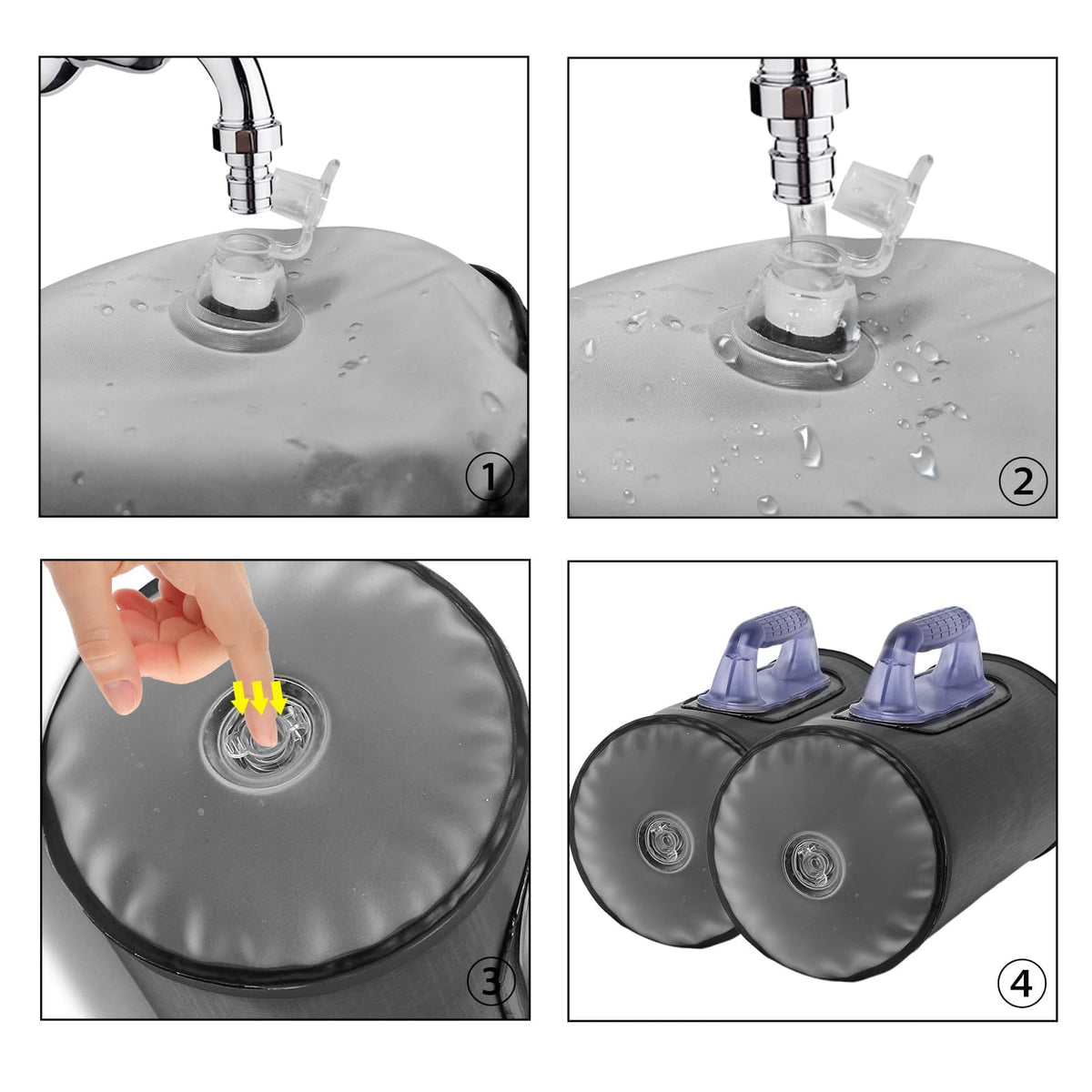 1

2

3

4