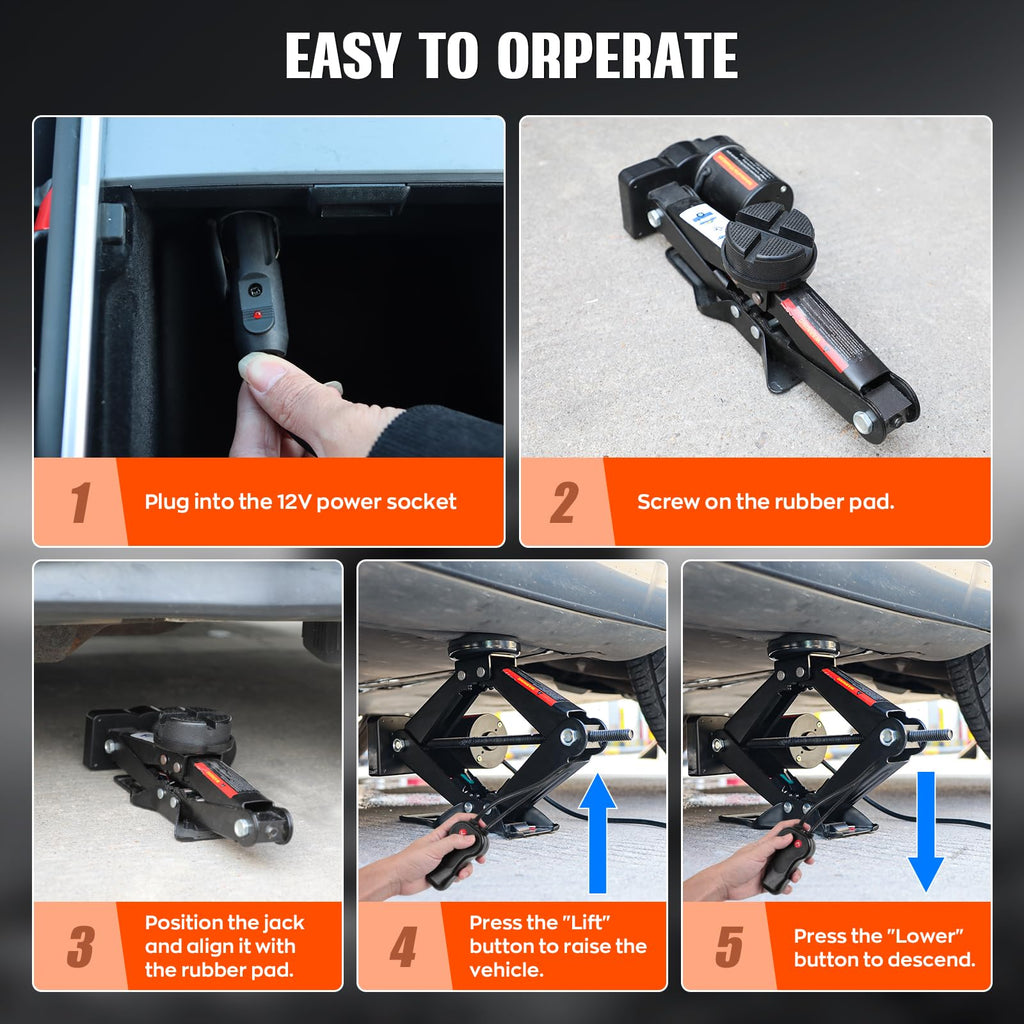 EASY TO ORPERATE

1 Plug into the 12V power socket

2 Screw on the rubber pad.

3 Position the jack and align it with the rubber pad.

4 Press the "Lift" button to raise the vehicle.

5 Press the "Lower" button to descend.